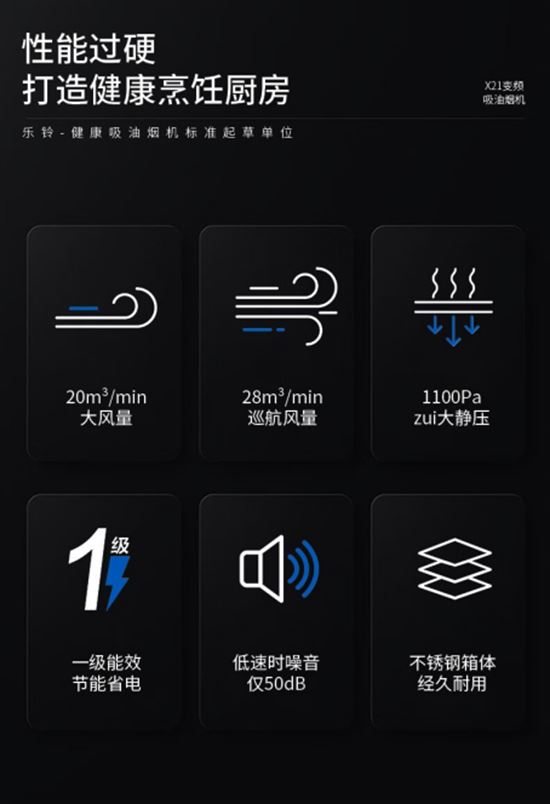 性能过硬
打造健康烹饪厨房

X21变频
吸油烟机

乐铃-健康吸油烟机标准起草单位

$20m^3/min$
大风量

$28m^3/min$
巡航风量

1100Pa
zui大静压

1级

一级能效
节能省电

低速时噪音
仅50dB

不锈钢箱体
经久耐用